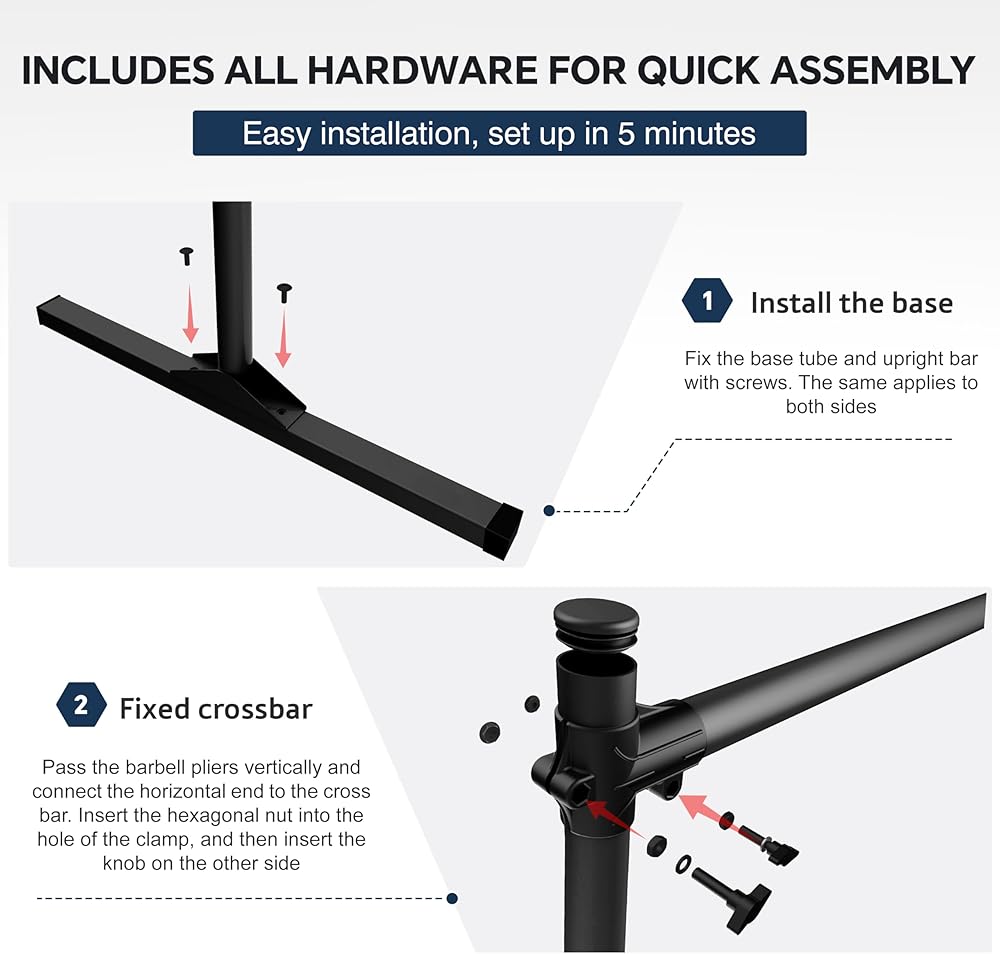 INCLUDES ALL HARDWARE FOR QUICK ASSEMBLY

Easy installation, set up in 5 minutes

1 Install the base

Fix the base tube and upright bar with screws. The same applies to both sides

2 Fixed crossbar

Pass the barbell pliers vertically and connect the horizontal end to the cross bar. Insert the hexagonal nut into the hole of the clamp, and then insert the knob on the other side