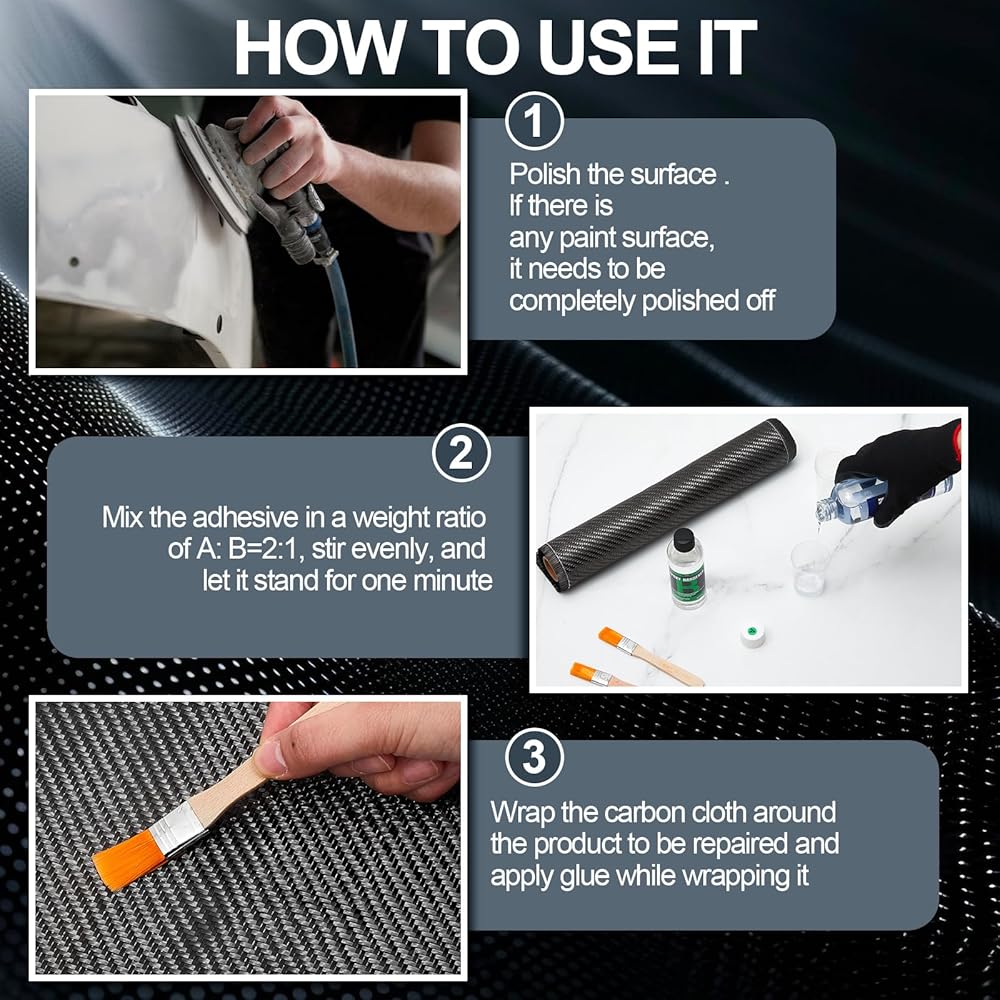 HOW TO USE IT

1

Polish the surface . If there is any paint surface, it needs to be completely polished off

2

Mix the adhesive in a weight ratio of A: B=2:1, stir evenly, and let it stand for one minute

3

Wrap the carbon cloth around the product to be repaired and apply glue while wrapping it