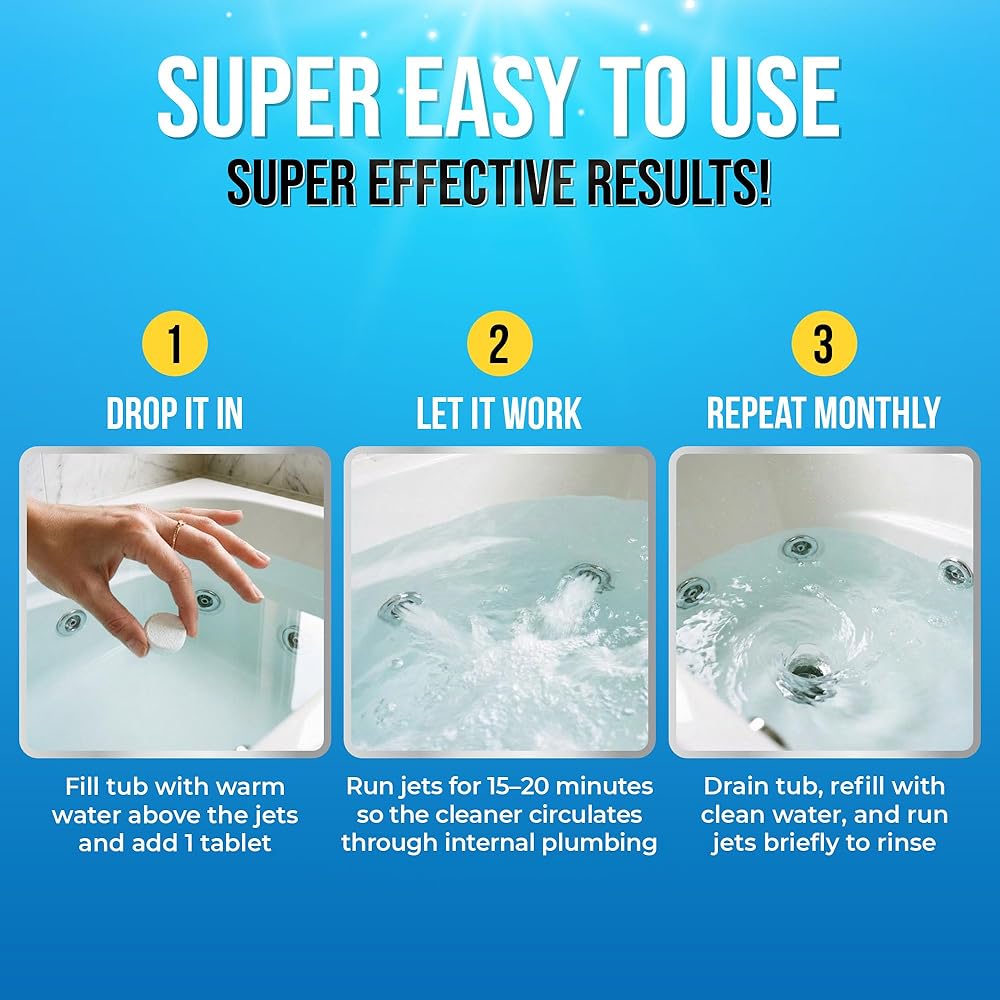 SUPER EASY TO USE

SUPER EFFECTIVE RESULTS!

1

DROP IT IN

Fill tub with warm water above the jets and add 1 tablet

2

LET IT WORK

Run jets for 15–20 minutes so the cleaner circulates through internal plumbing

3

REPEAT MONTHLY

Drain tub, refill with clean water, and run jets briefly to rinse