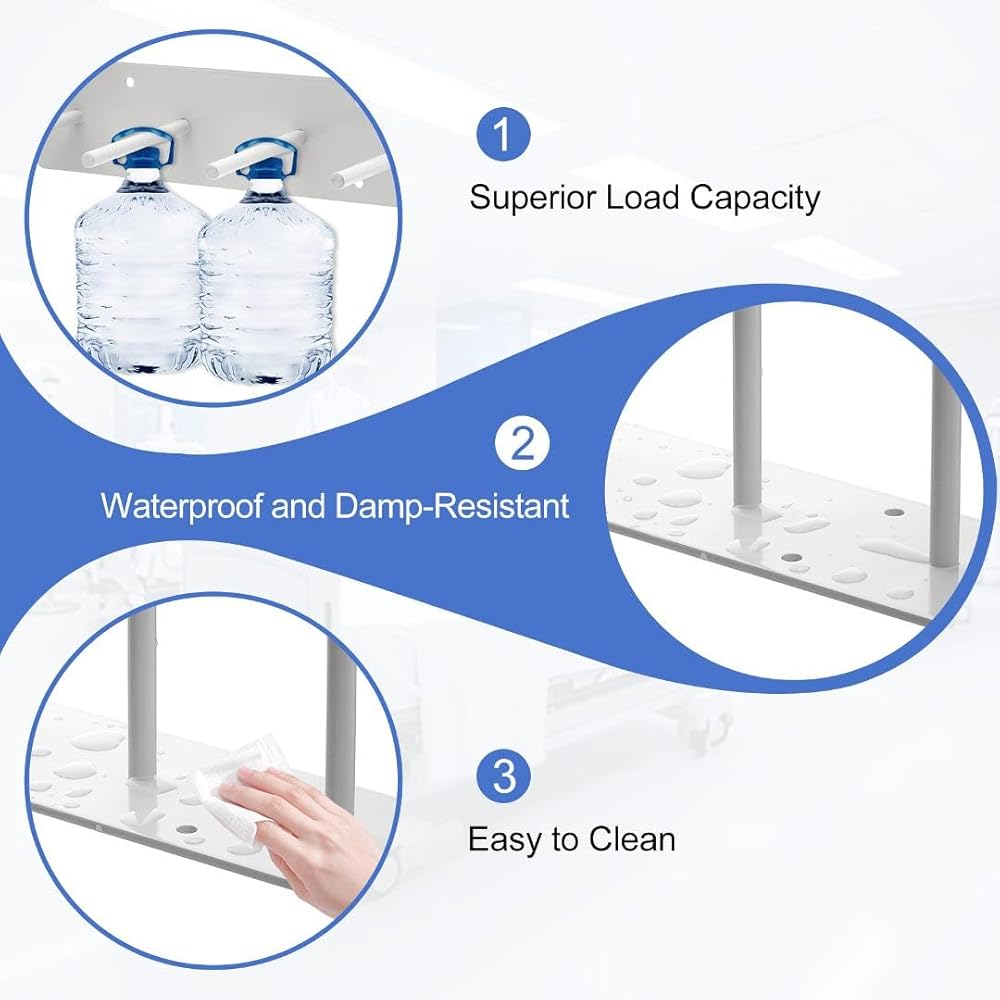 1

Superior Load Capacity

2

Waterproof and Damp-Resistant

3

Easy to Clean