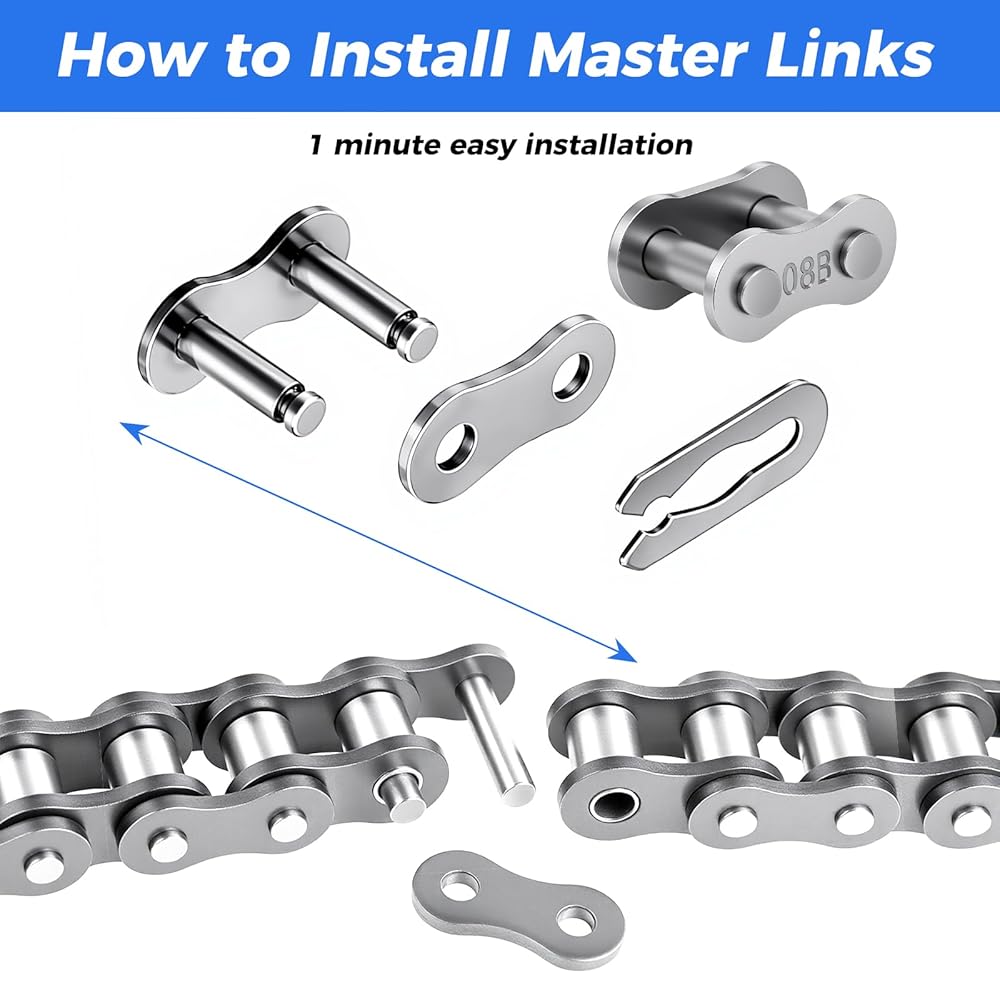 How to Install Master Links

1 minute easy installation

08B