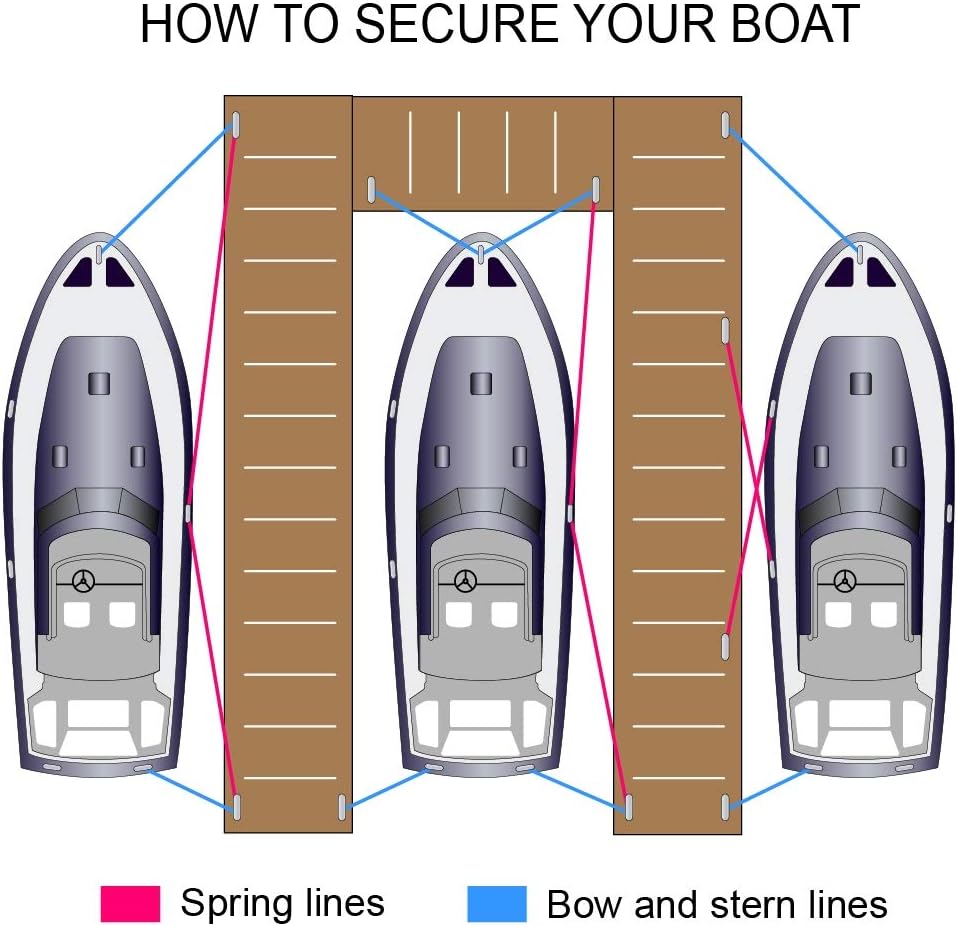 HOW TO SECURE YOUR BOAT

Spring lines

Bow and stern lines