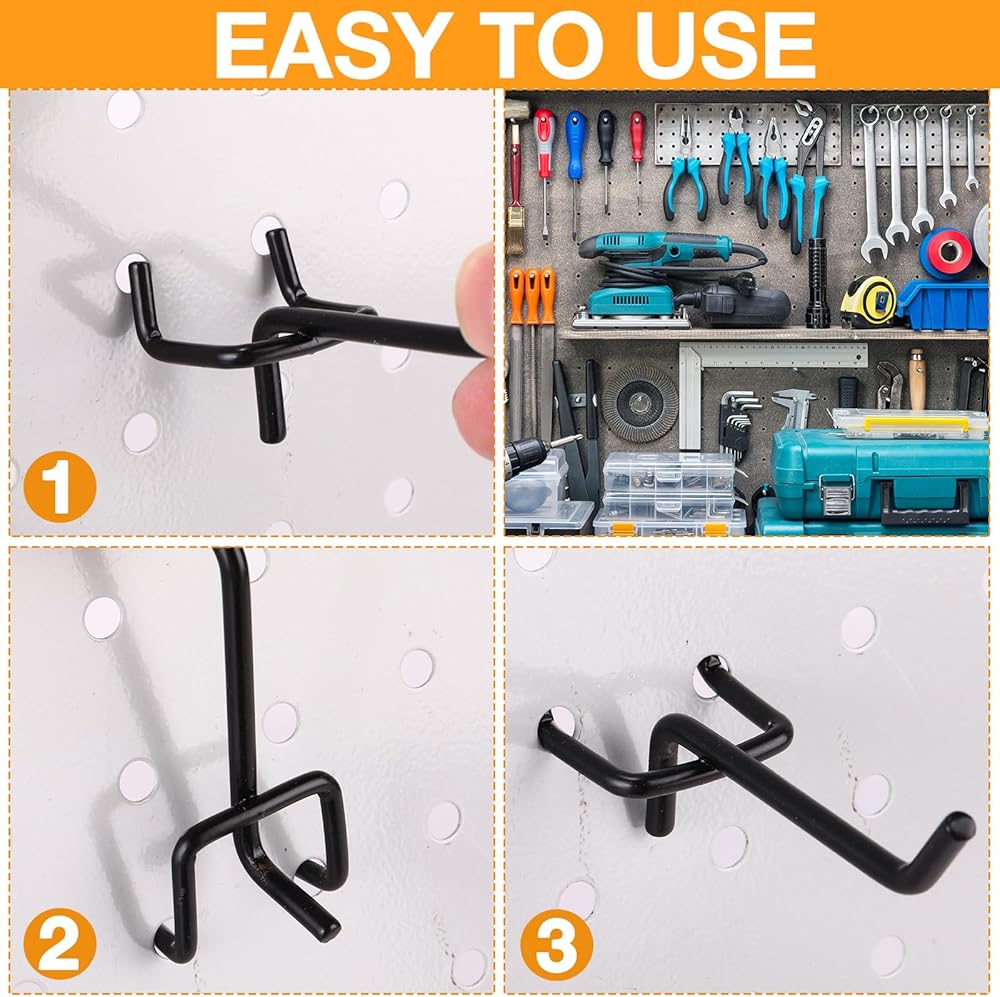 EASY TO USE

1

2

3