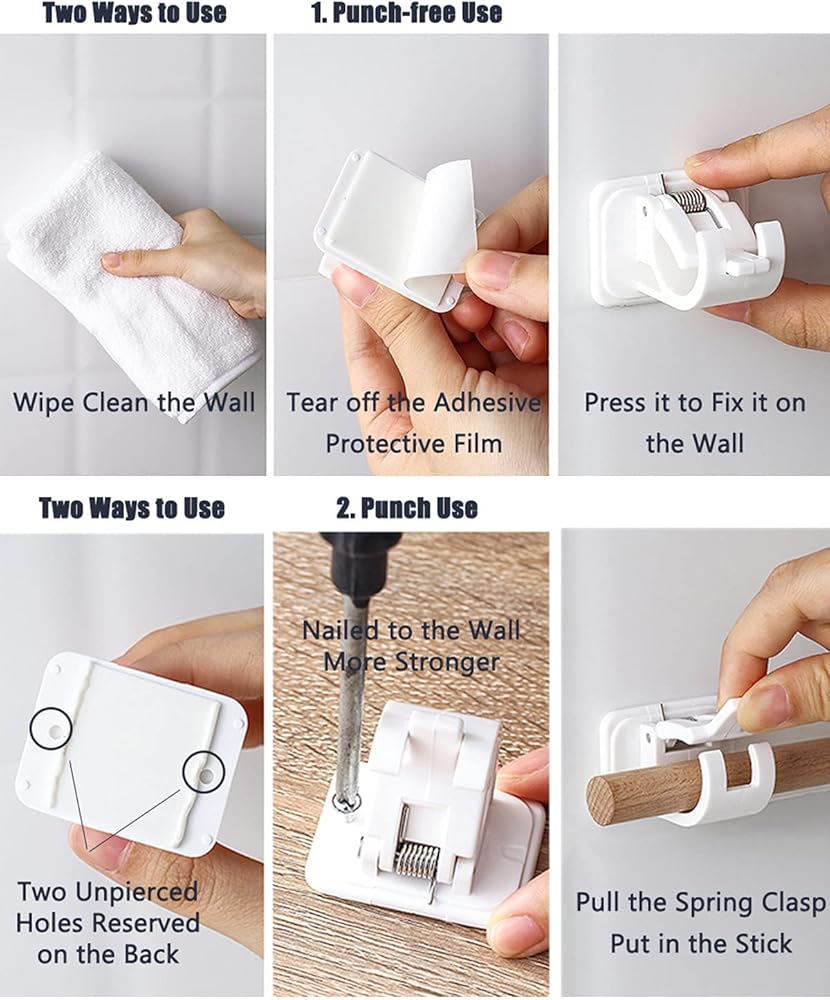 Two Ways to Use

1. Punch-free Use

Wipe Clean the Wall

Tear off the Adhesive Protective Film

Press it to Fix it on the Wall

Two Ways to Use

2. Punch Use

Two Unpierced Holes Reserved on the Back

Nailed to the Wall More Stronger

Pull the Spring Clasp Put in the Stick