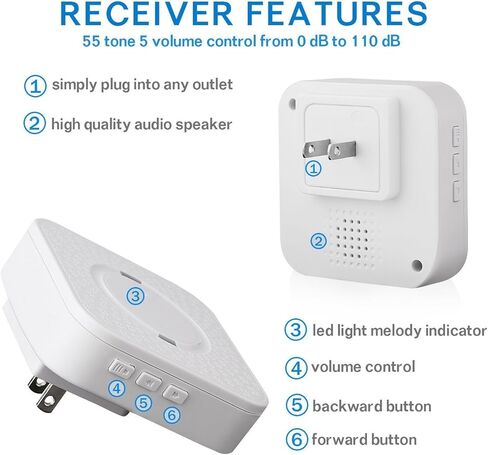 RECEIVER FEATURES

55 tone 5 volume control from 0 dB to 110 dB

1 simply plug into any outlet

2 high quality audio speaker

1

2

3

4

5

6

3 led light melody indicator

4 volume control

5 backward button

6 forward button