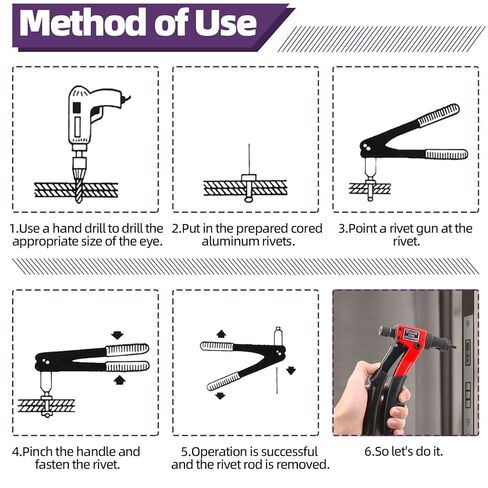 Method of Use

1.Use a hand drill to drill the appropriate size of the eye.

2.Put in the prepared cored aluminum rivets.

3.Point a rivet gun at the rivet.

4.Pinch the handle and fasten the rivet.

5.Operation is successful and the rivet rod is removed.

6.So let's do it.