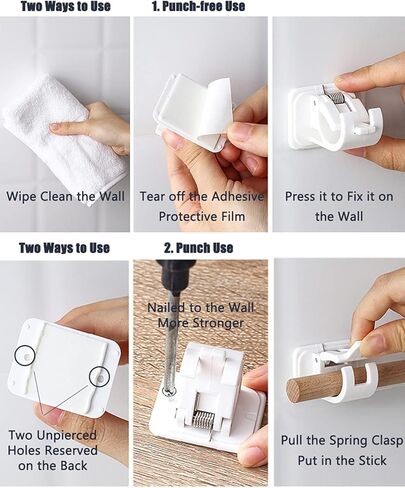 Two Ways to Use

1. Punch-free Use

Wipe Clean the Wall

Tear off the Adhesive Protective Film

Press it to Fix it on the Wall

Two Ways to Use

2. Punch Use

Two Unpierced Holes Reserved on the Back

Nailed to the Wall More Stronger

Pull the Spring Clasp Put in the Stick