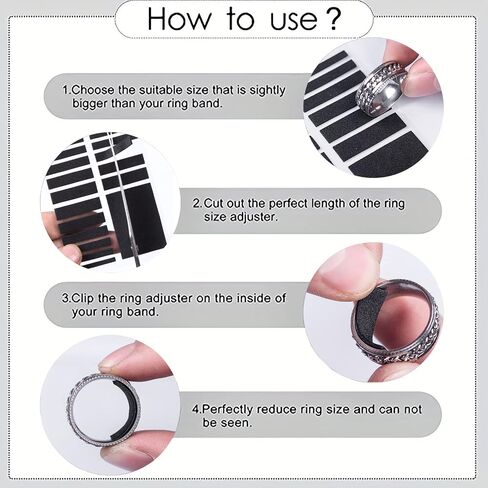 How to use?

1.Choose the suitable size that is sightly bigger than your ring band.

2.Cut out the perfect length of the ring size adjuster.

3.Clip the ring adjuster on the inside of your ring band.

4.Perfectly reduce ring size and can not be seen.