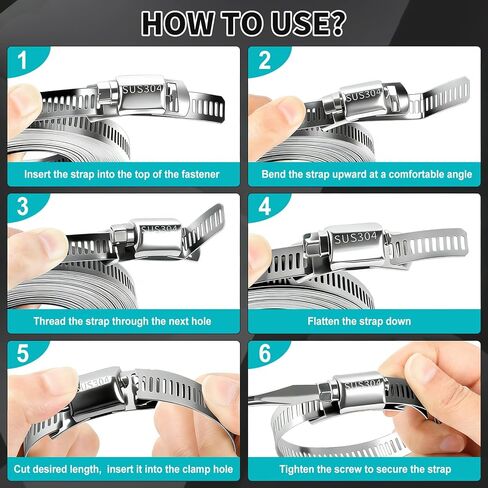 HOW TO USE?

1
SUS304
Insert the strap into the top of the fastener

2
SUS304
Bend the strap upward at a comfortable angle

3
SUS304
Thread the strap through the next hole

4
SUS304
Flatten the strap down

5
SUS304
Cut desired length, insert it into the clamp hole

6
SUS304
Tighten the screw to secure the strap