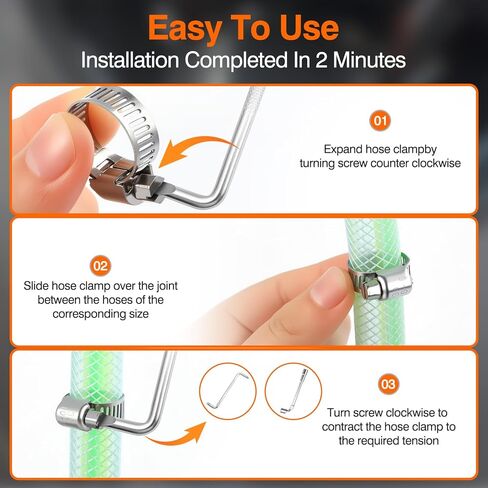 Easy To Use
Installation Completed In 2 Minutes

01
Expand hose clampby turning screw counter clockwise

02
Slide hose clamp over the joint between the hoses of the corresponding size

03
Turn screw clockwise to contract the hose clamp to the required tension