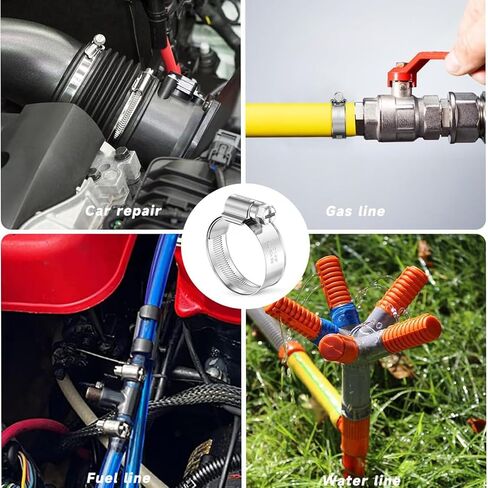 Car repair

Gas line

Fuel line

Water line