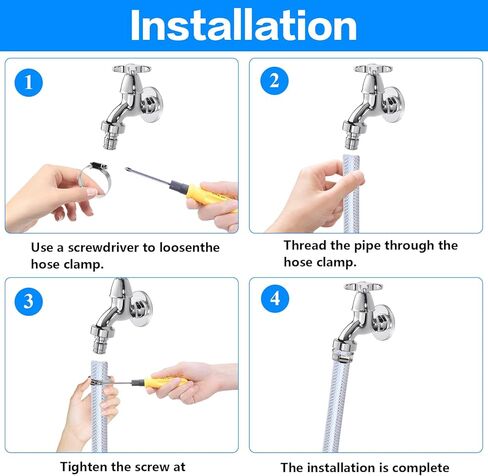 Installation

1

Use a screwdriver to loosenthe hose clamp.

2

Thread the pipe through the hose clamp.

3

Tighten the screw at

4

The installation is complete