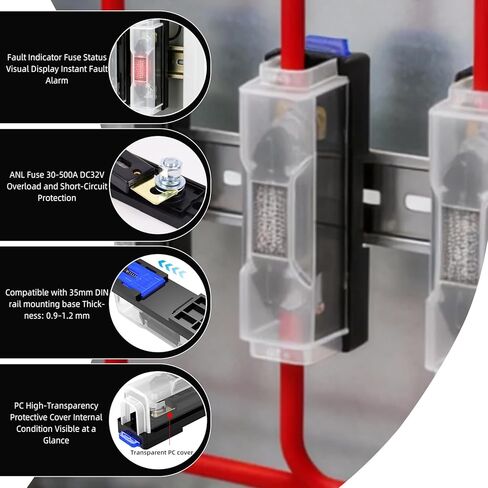 Fault Indicator Fuse Status Visual Display Instant Fault Alarm

ANL Fuse 30-500A DC32V Overload and Short-Circuit Protection

Compatible with 35mm DIN rail mounting base Thickness: 0.9-1.2 mm

PC High-Transparency Protective Cover Internal Condition Visible at a Glance

Transparent PC cover