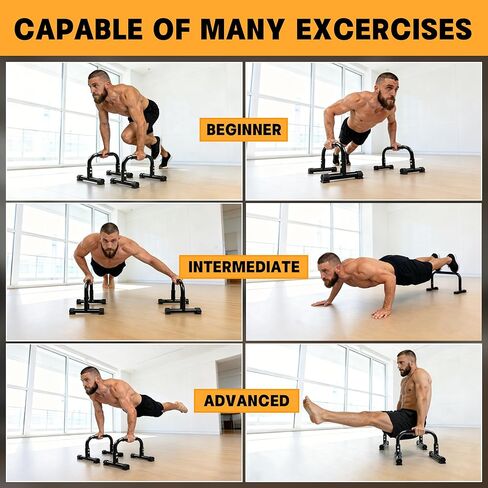 CAPABLE OF MANY EXCERCISES

BEGINNER

INTERMEDIATE

ADVANCED