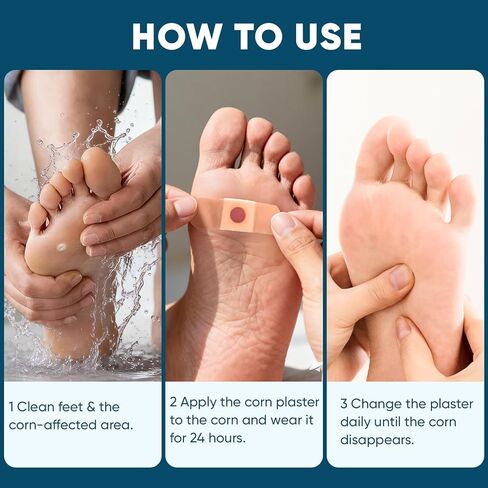 HOW TO USE

1 Clean feet & the corn-affected area.

2 Apply the corn plaster to the corn and wear it for 24 hours.

3 Change the plaster daily until the corn disappears.