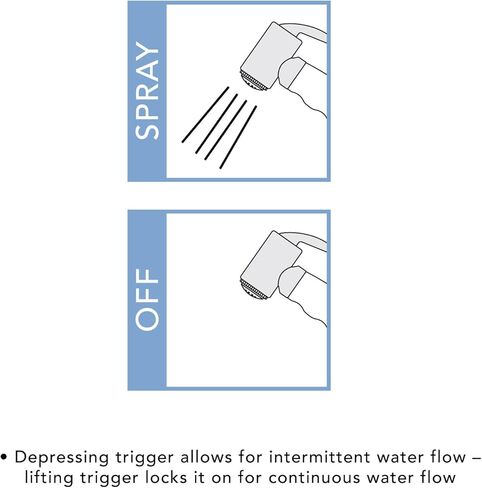 SPRAY

OFF

• Depressing trigger allows for intermittent water flow – lifting trigger locks it on for continuous water flow