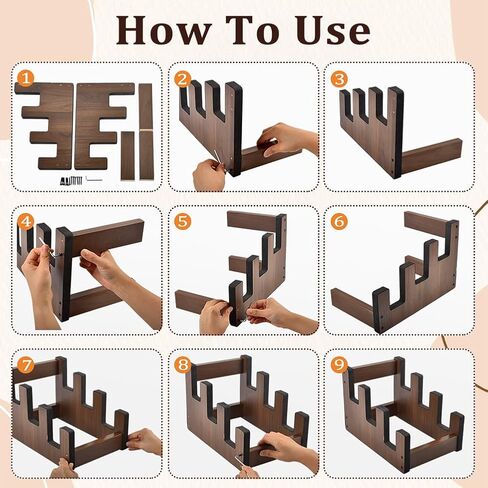 How To Use

1

2

3

4

5

6

7

8

9