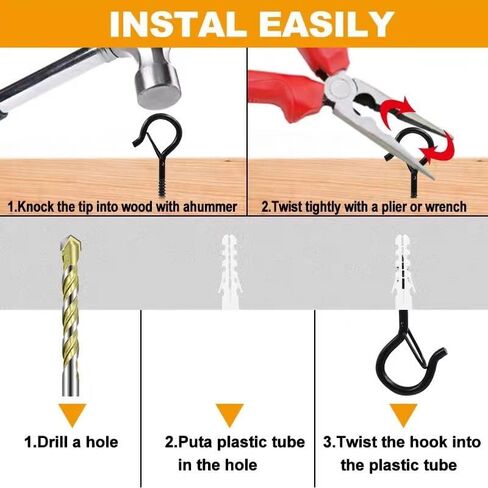 INSTAL EASILY

1.Knock the tip into wood with ahummer

2.Twist tightly with a plier or wrench

1.Drill a hole

2.Puta plastic tube in the hole

3.Twist the hook into the plastic tube