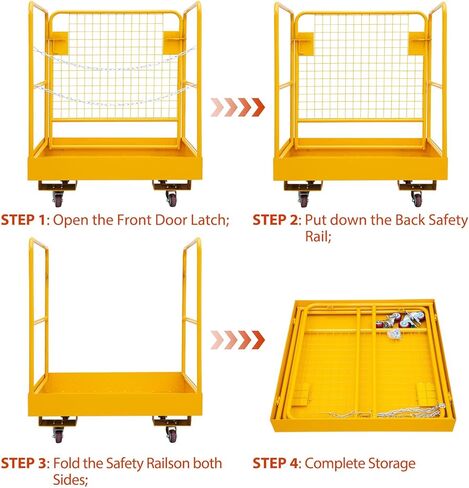 STEP 1: Open the Front Door Latch;

STEP 2: Put down the Back Safety Rail;

STEP 3: Fold the Safety Railson both Sides;

STEP 4: Complete Storage