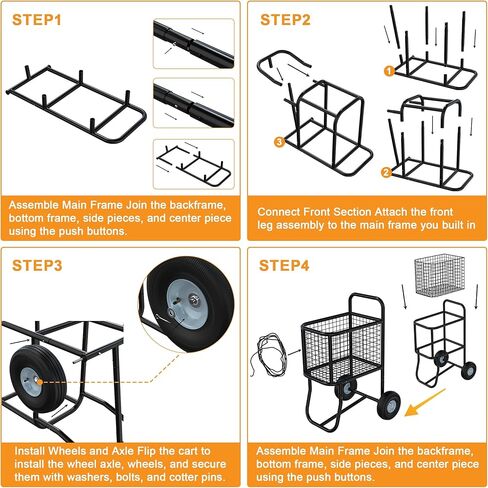 STEP1

Assemble Main Frame Join the backframe, bottom frame, side pieces, and center piece using the push buttons.

STEP2

1

2

3

Connect Front Section Attach the front leg assembly to the main frame you built in

STEP3

Install Wheels and Axle Flip the cart to install the wheel axle, wheels, and secure them with washers, bolts, and cotter pins.

STEP4

Assemble Main Frame Join the backframe, bottom frame, side pieces, and center piece using the push buttons.