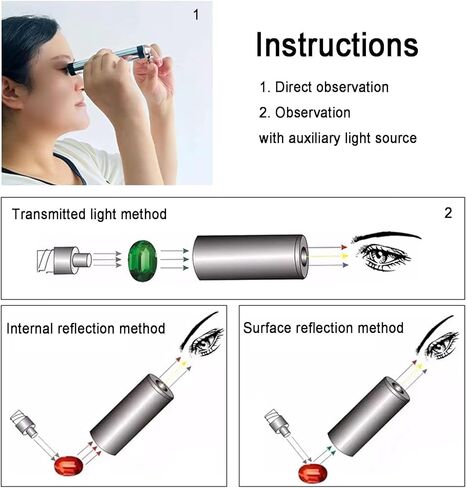 1

Instructions

1. Direct observation

2. Observation with auxiliary light source

Transmitted light method

2

Internal reflection method

Surface reflection method