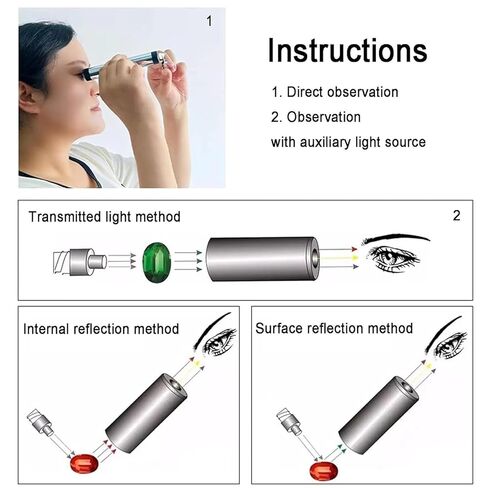 1

Instructions

1. Direct observation
2. Observation
with auxiliary light source

Transmitted light method

2

Internal reflection method

Surface reflection method