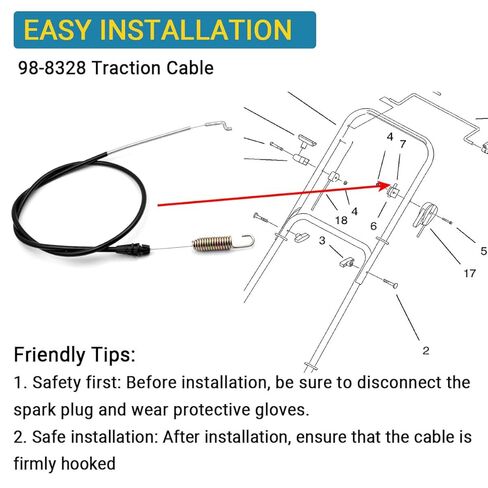 EASY INSTALLATION

98-8328 Traction Cable

4
7
4
18
6
3
5
17
2

Friendly Tips:

1. Safety first: Before installation, be sure to disconnect the spark plug and wear protective gloves.

2. Safe installation: After installation, ensure that the cable is firmly hooked