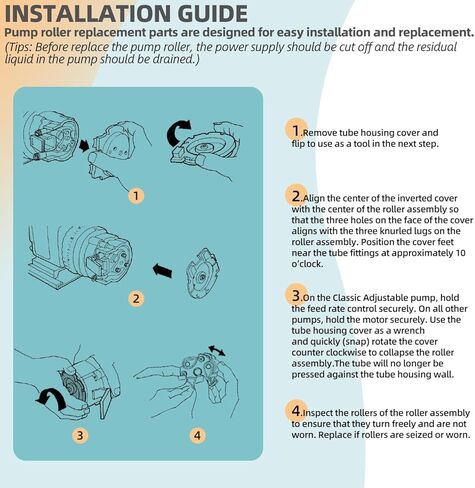 INSTALLATION GUIDE

Pump roller replacement parts are designed for easy installation and replacement.

(Tips: Before replace the pump roller, the power supply should be cut off and the residual liquid in the pump should be drained.)

1

2

3

4

1.Remove tube housing cover and flip to use as a tool in the next step.

2.Align the center of the inverted cover with the center of the roller assembly so that the three holes on the face of the cover aligns with the three knurled lugs on the roller assembly. Position the cover feet near the tube fittings at approximately 10 o'clock.

3.On the Classic Adjustable pump, hold the feed rate control securely. On all other pumps, hold the motor securely. Use the tube housing cover as a wrench and quickly (snap) rotate the cover counter clockwise to collapse the roller assembly.The tube will no longer be pressed against the tube housing wall.

4.Inspect the rollers of the roller assembly to ensure that they turn freely and are not worn. Replace if rollers are seized or worn.