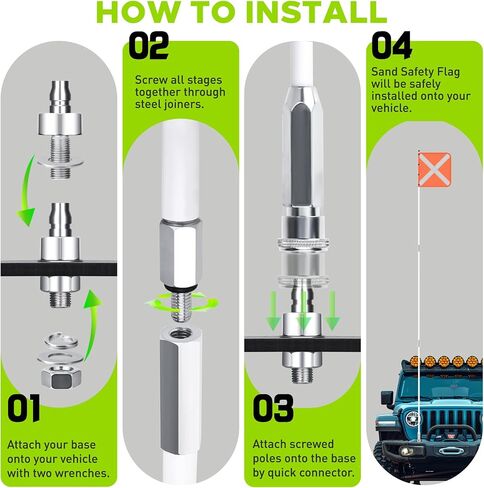 HOW TO INSTALL

01

Attach your base onto your vehicle with two wrenches.

02

Screw all stages together through steel joiners.

03

Attach screwed poles onto the base by quick connector.

04

Sand Safety Flag will be safely installed onto your vehicle.