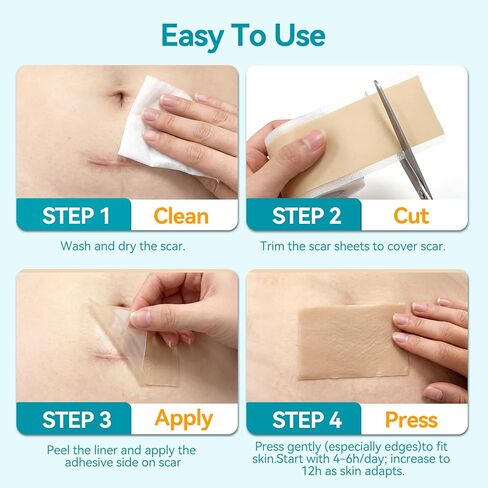 Easy To Use

STEP 1 Clean

Wash and dry the scar.

STEP 2 Cut

Trim the scar sheets to cover scar.

STEP 3 Apply

Peel the liner and apply the adhesive side on scar

STEP 4 Press

Press gently (especially edges)to fit skin.Start with 4-6h/day; increase to 12h as skin adapts.