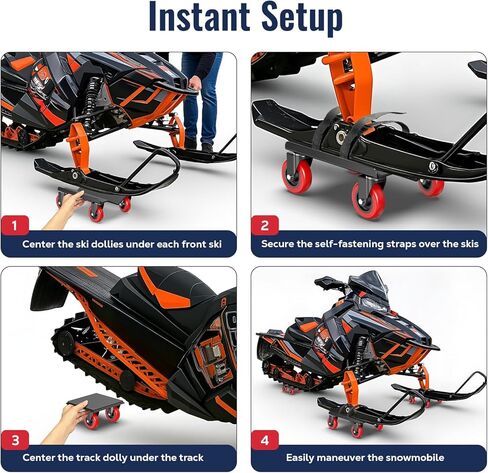 Instant Setup

1
Center the ski dollies under each front ski

2
Secure the self-fastening straps over the skis

3
Center the track dolly under the track

4
Easily maneuver the snowmobile