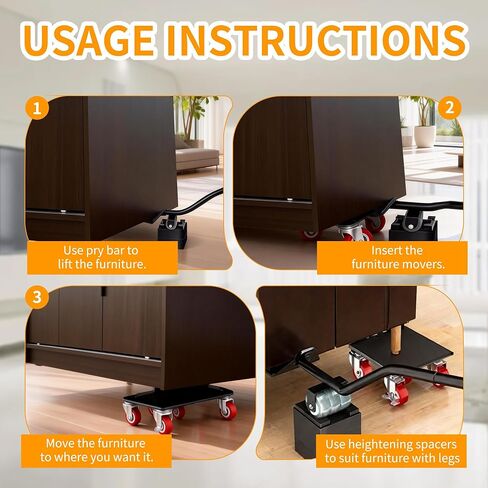 USAGE INSTRUCTIONS

1

Use pry bar to lift the furniture.

2

Insert the furniture movers.

3

Move the furniture to where you want it.

Use heightening spacers to suit furniture with legs