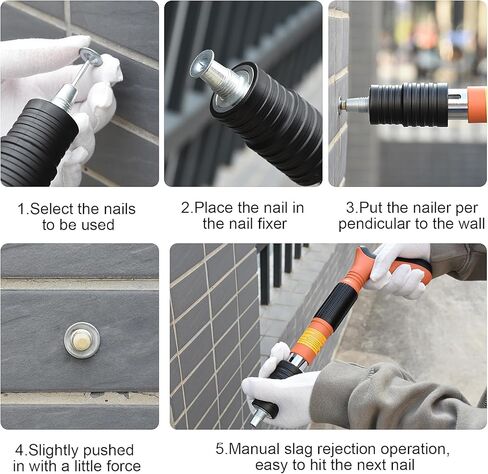 1.Select the nails to be used

2.Place the nail in the nail fixer

3.Put the nailer per pendicular to the wall

4.Slightly pushed in with a little force

5.Manual slag rejection operation, easy to hit the next nail