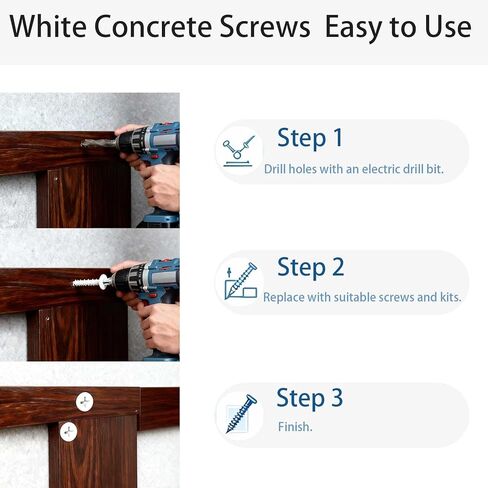 White Concrete Screws Easy to Use

Step 1
Drill holes with an electric drill bit.

Step 2
Replace with suitable screws and kits.

Step 3
Finish.