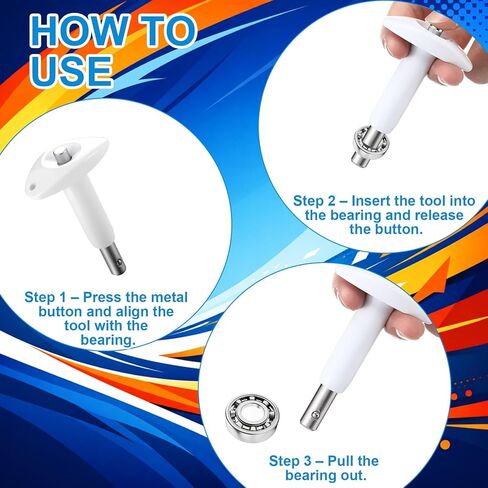 HOW TO USE

Step 1 – Press the metal button and align the tool with the bearing.

Step 2 – Insert the tool into the bearing and release the button.

Step 3 – Pull the bearing out.