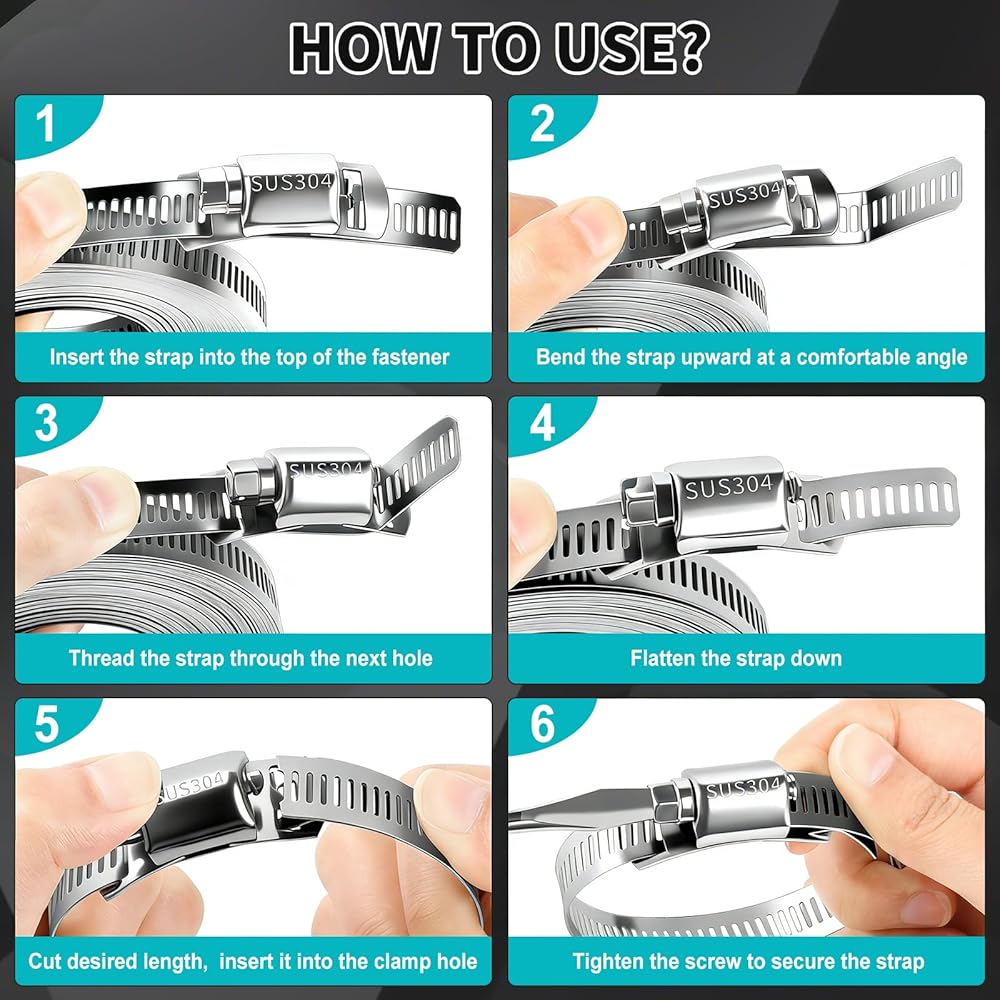 HOW TO USE?

1
SUS304
Insert the strap into the top of the fastener

2
SUS304
Bend the strap upward at a comfortable angle

3
SUS304
Thread the strap through the next hole

4
SUS304
Flatten the strap down

5
SUS304
Cut desired length, insert it into the clamp hole

6
SUS304
Tighten the screw to secure the strap