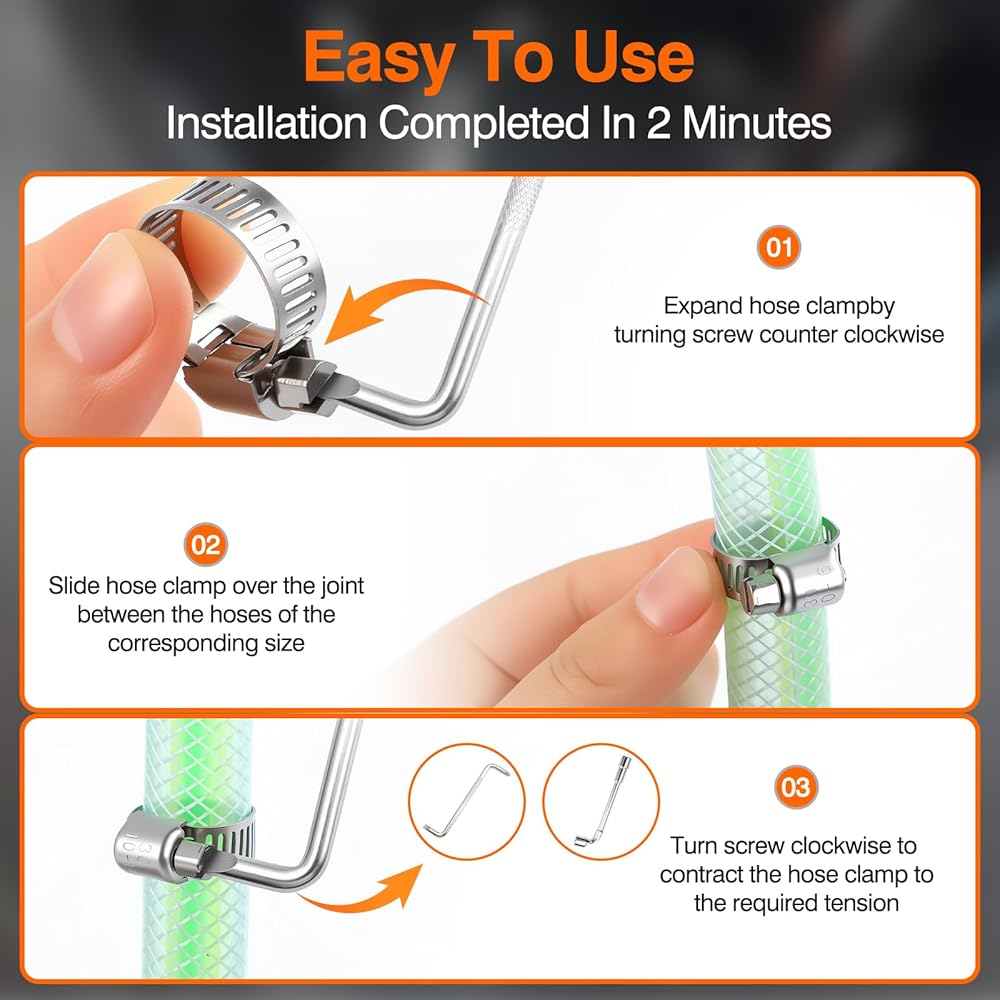 Easy To Use

Installation Completed In 2 Minutes

01

Expand hose clampby turning screw counter clockwise

02

Slide hose clamp over the joint between the hoses of the corresponding size

03

Turn screw clockwise to contract the hose clamp to the required tension