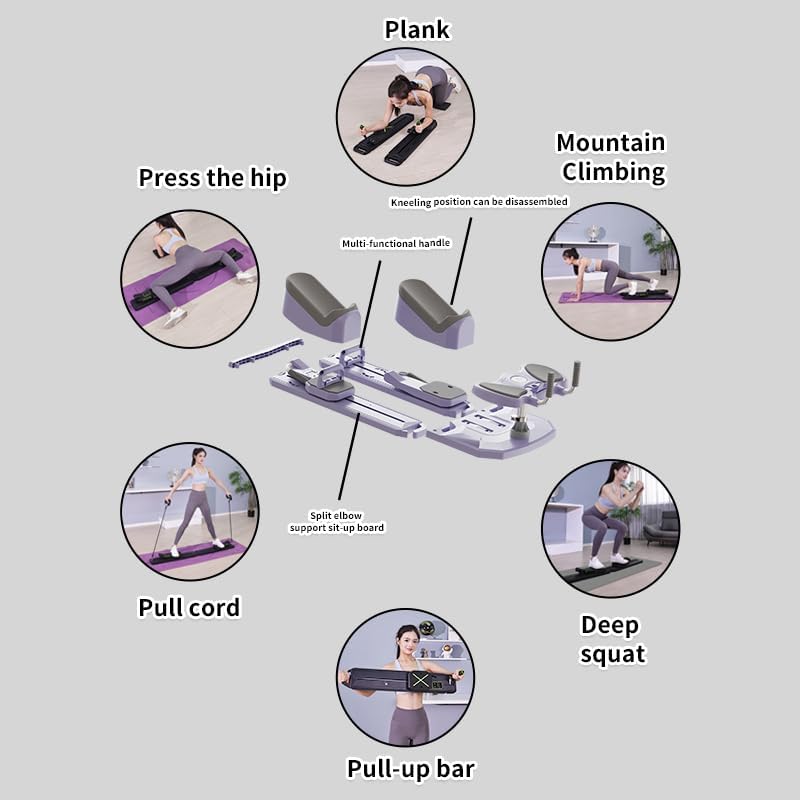 Plank

Mountain Climbing

Press the hip

Kneeling position can be disassembled

Multi-functional handle

Split elbow support sit-up board

Pull cord

Deep squat

Pull-up bar