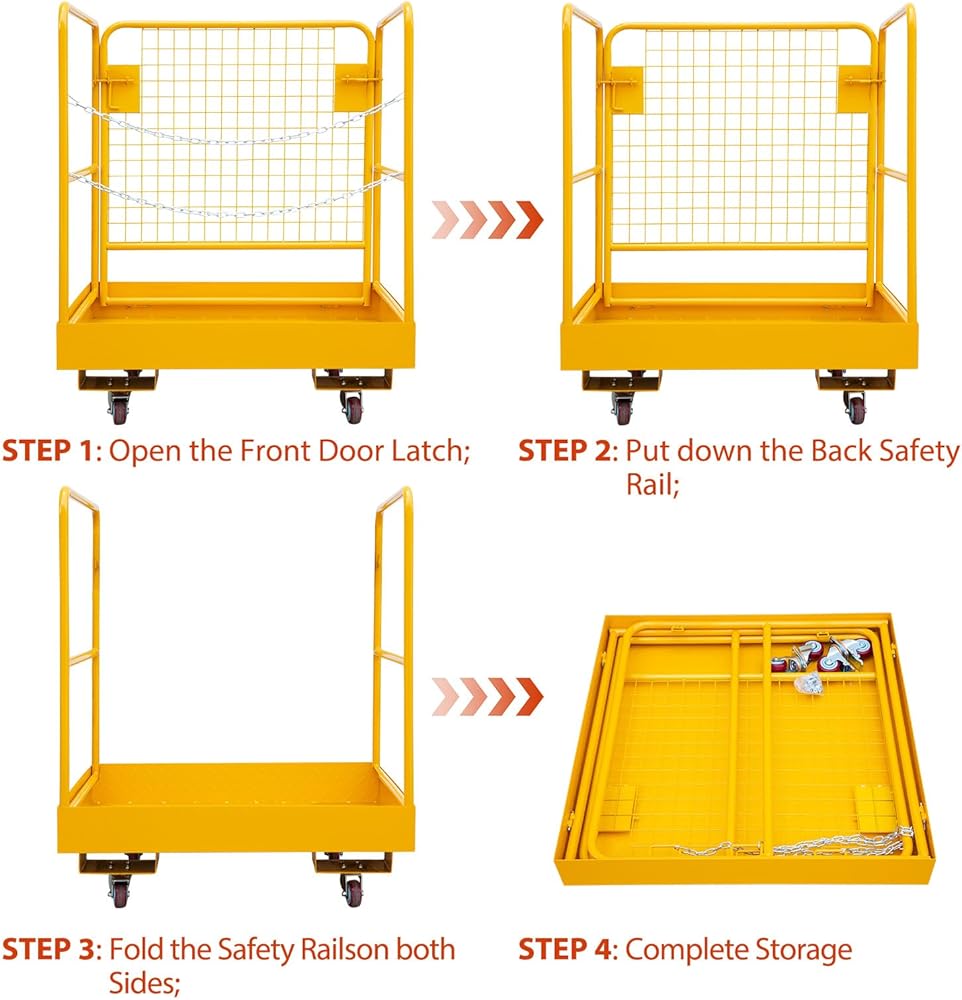 STEP 1: Open the Front Door Latch;

STEP 2: Put down the Back Safety Rail;

STEP 3: Fold the Safety Railson both Sides;

STEP 4: Complete Storage