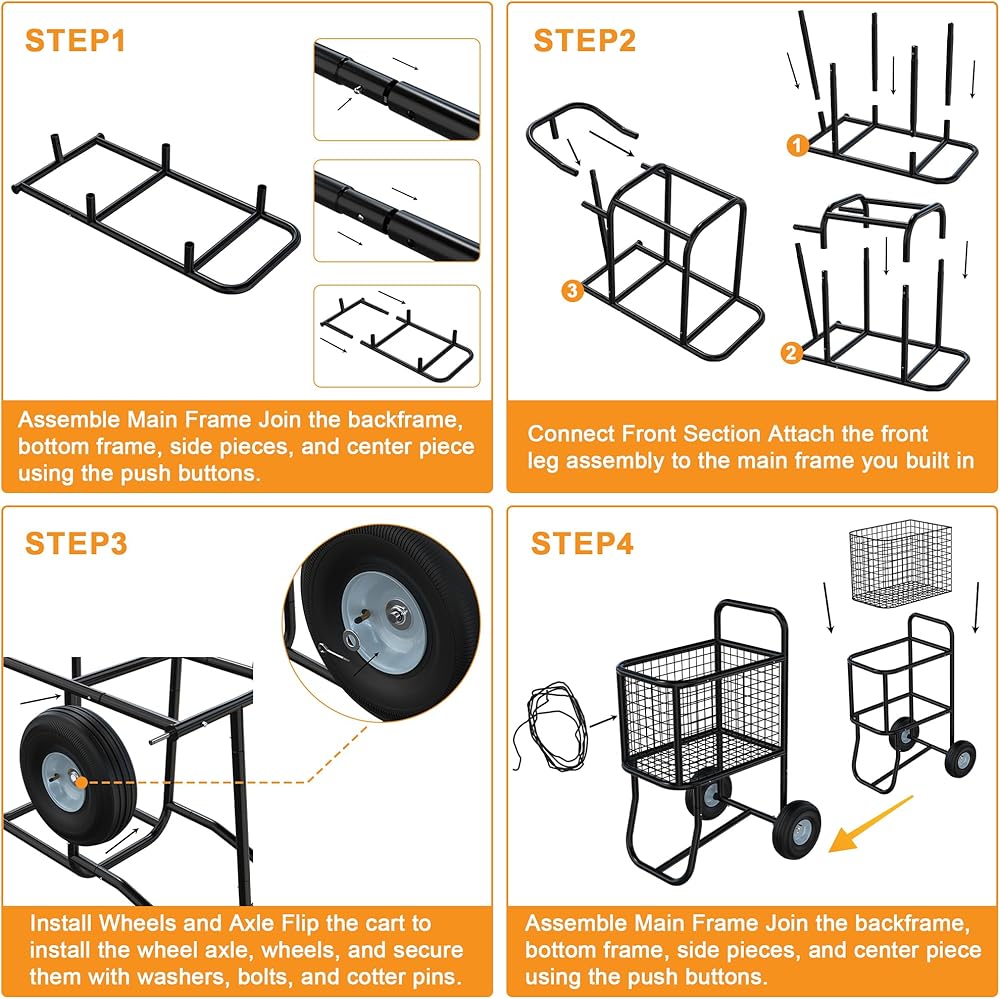 STEP1

Assemble Main Frame Join the backframe, bottom frame, side pieces, and center piece using the push buttons.

STEP2

1

2

3

Connect Front Section Attach the front leg assembly to the main frame you built in

STEP3

Install Wheels and Axle Flip the cart to install the wheel axle, wheels, and secure them with washers, bolts, and cotter pins.

STEP4

Assemble Main Frame Join the backframe, bottom frame, side pieces, and center piece using the push buttons.