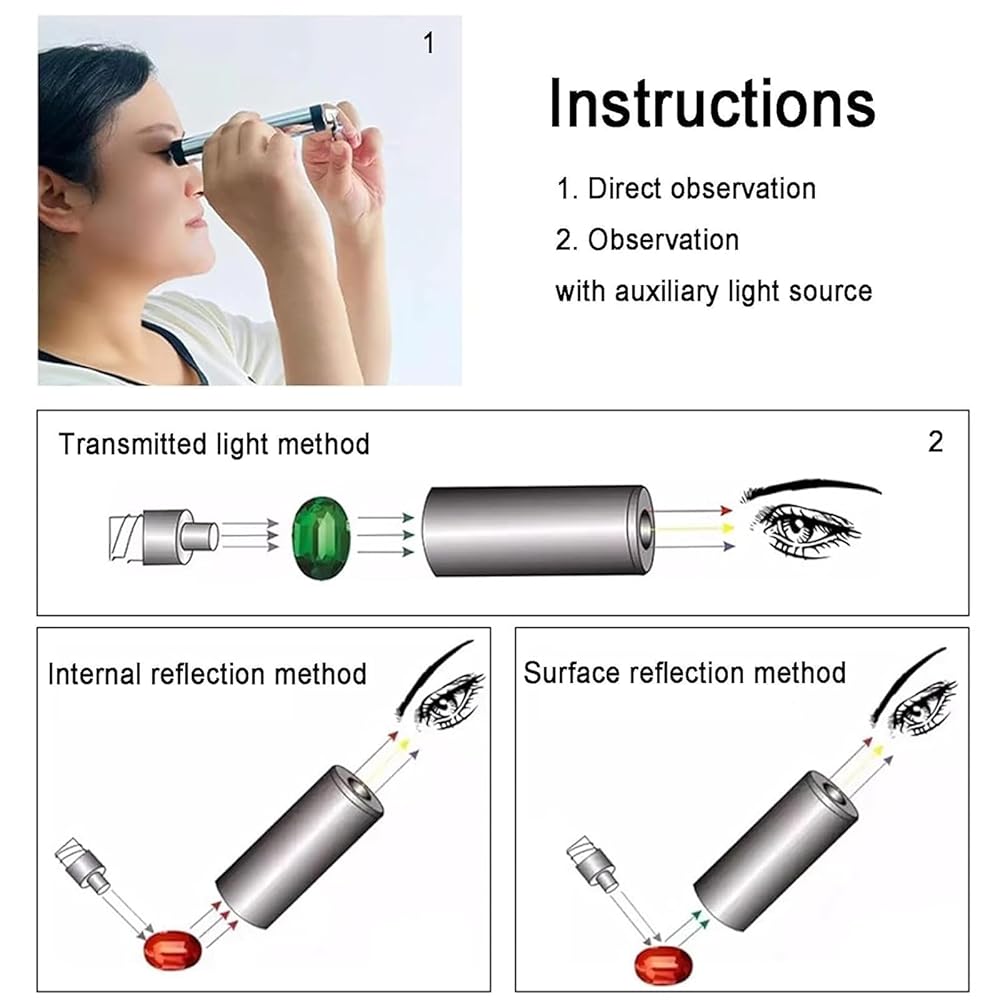 1

Instructions

1. Direct observation

2. Observation with auxiliary light source

Transmitted light method

2

Internal reflection method

Surface reflection method