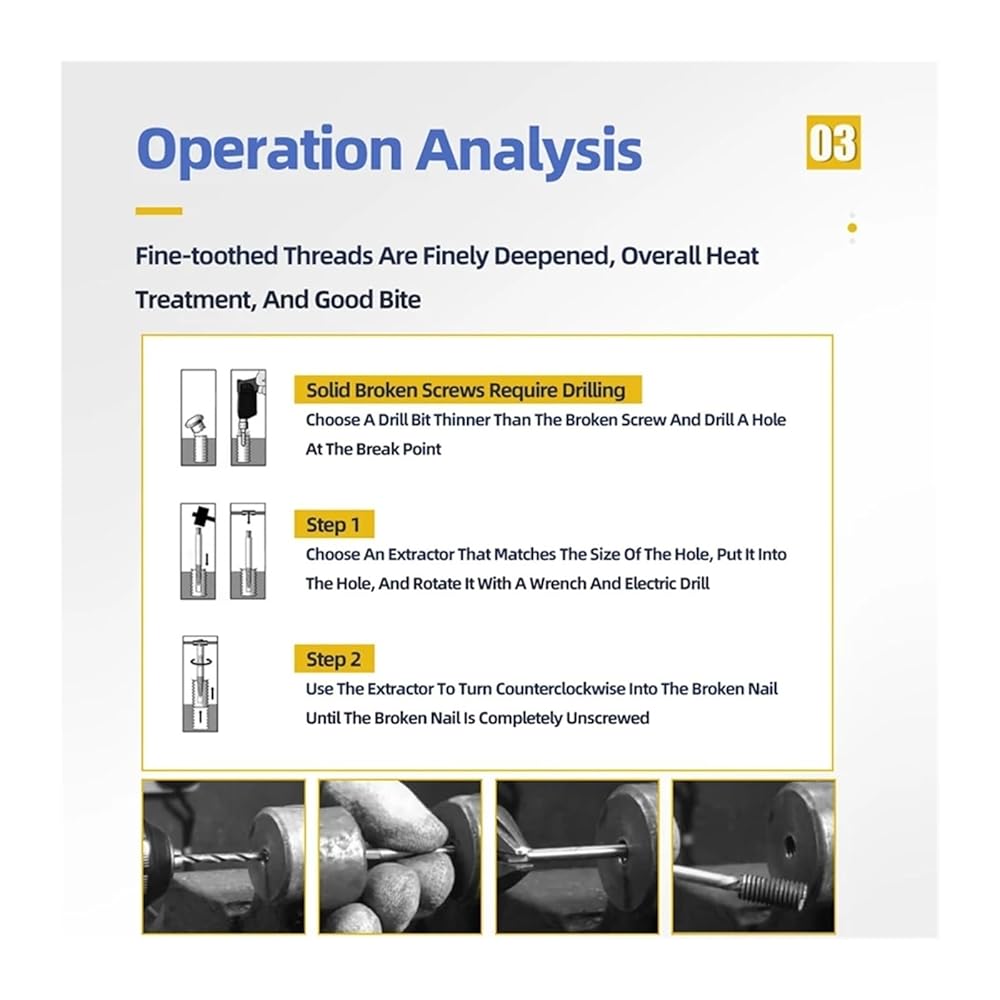 Operation Analysis

03

Fine-toothed Threads Are Finely Deepened, Overall Heat Treatment, And Good Bite

Solid Broken Screws Require Drilling
Choose A Drill Bit Thinner Than The Broken Screw And Drill A Hole At The Break Point

Step 1
Choose An Extractor That Matches The Size Of The Hole, Put It Into The Hole, And Rotate It With A Wrench And Electric Drill

Step 2
Use The Extractor To Turn Counterclockwise Into The Broken Nail Until The Broken Nail Is Completely Unscrewed