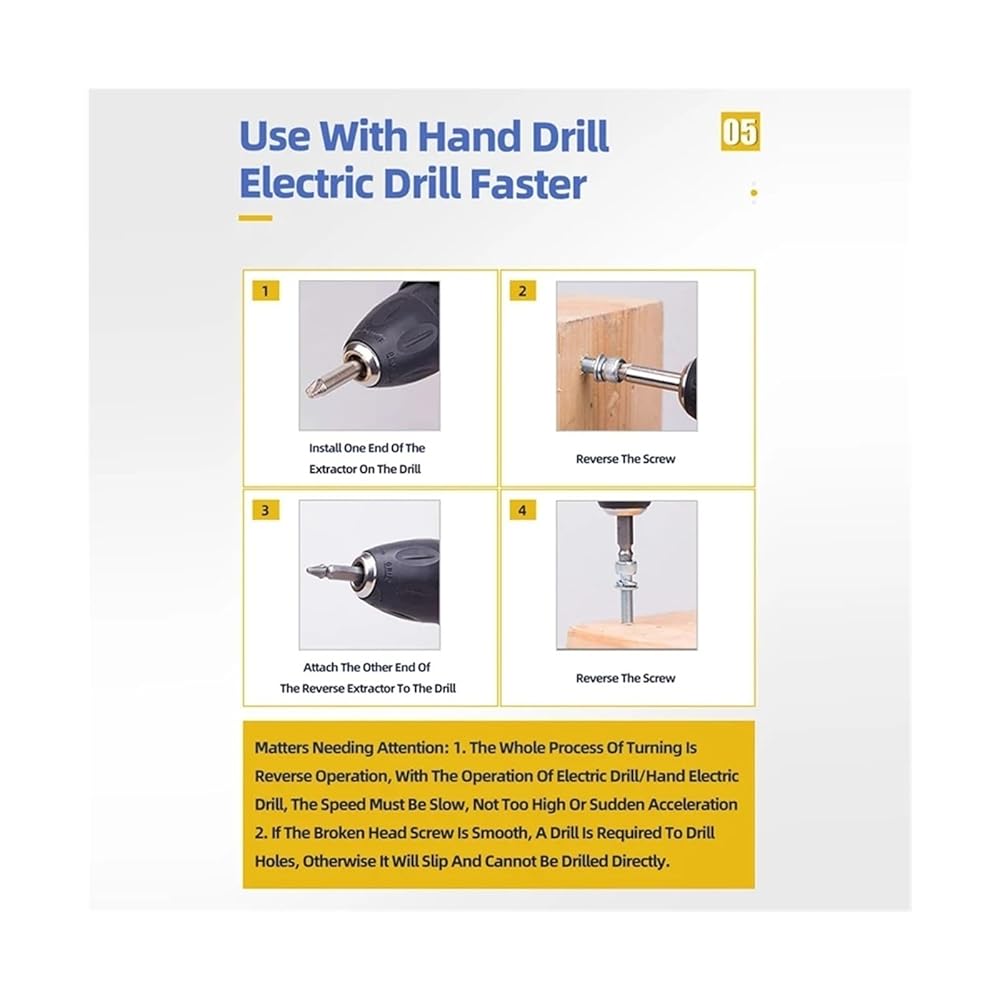 Use With Hand Drill Electric Drill Faster

05

1
Install One End Of The Extractor On The Drill

2
Reverse The Screw

3
Attach The Other End Of The Reverse Extractor To The Drill

4
Reverse The Screw

Matters Needing Attention: 1. The Whole Process Of Turning Is Reverse Operation, With The Operation Of Electric Drill/Hand Electric Drill, The Speed Must Be Slow, Not Too High Or Sudden Acceleration 2. If The Broken Head Screw Is Smooth, A Drill Is Required To Drill Holes, Otherwise It Will Slip And Cannot Be Drilled Directly.