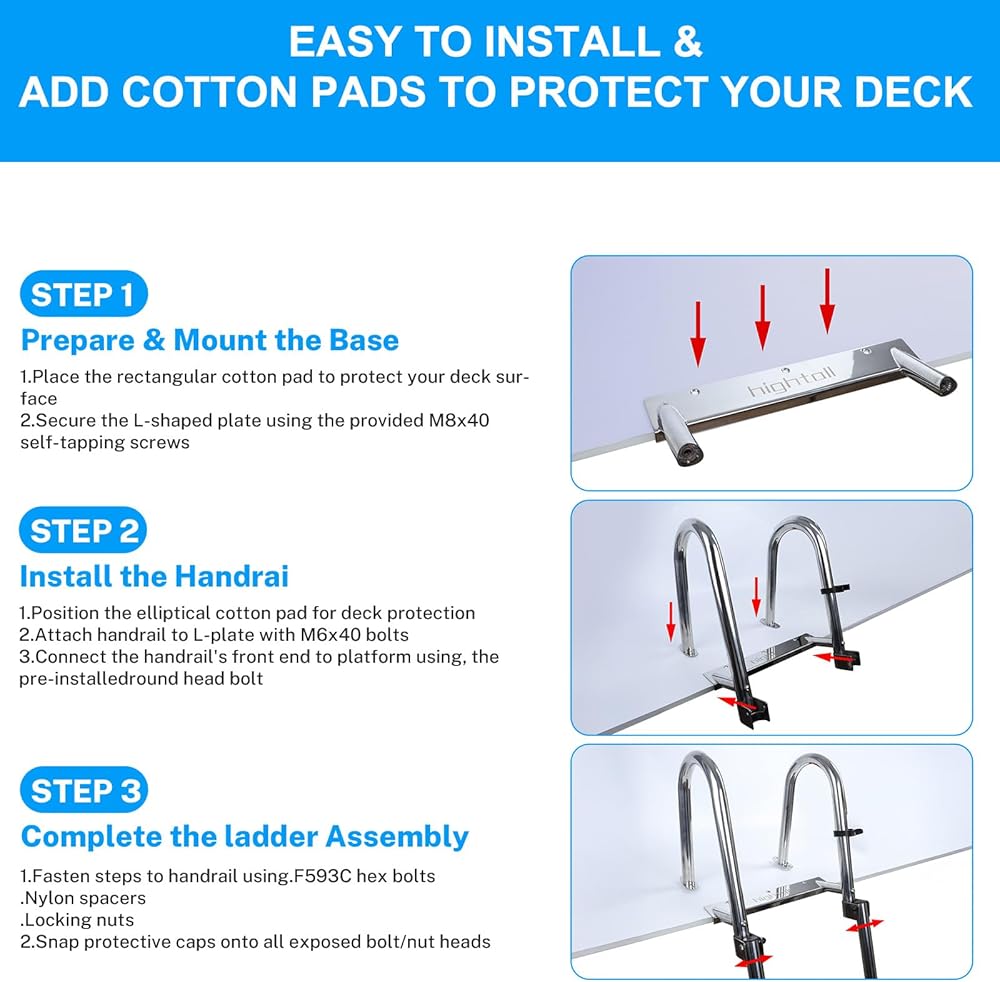 EASY TO INSTALL &
ADD COTTON PADS TO PROTECT YOUR DECK

STEP 1

Prepare & Mount the Base

1.Place the rectangular cotton pad to protect your deck surface
2.Secure the L-shaped plate using the provided M8x40 self-tapping screws

hightall

STEP 2

Install the Handrai

1.Position the elliptical cotton pad for deck protection
2.Attach handrail to L-plate with M6x40 bolts
3.Connect the handrail's front end to platform using, the pre-installedround head bolt

STEP 3

Complete the ladder Assembly

1.Fasten steps to handrail using.F593C hex bolts
.Nylon spacers
.Locking nuts
2.Snap protective caps onto all exposed bolt/nut heads