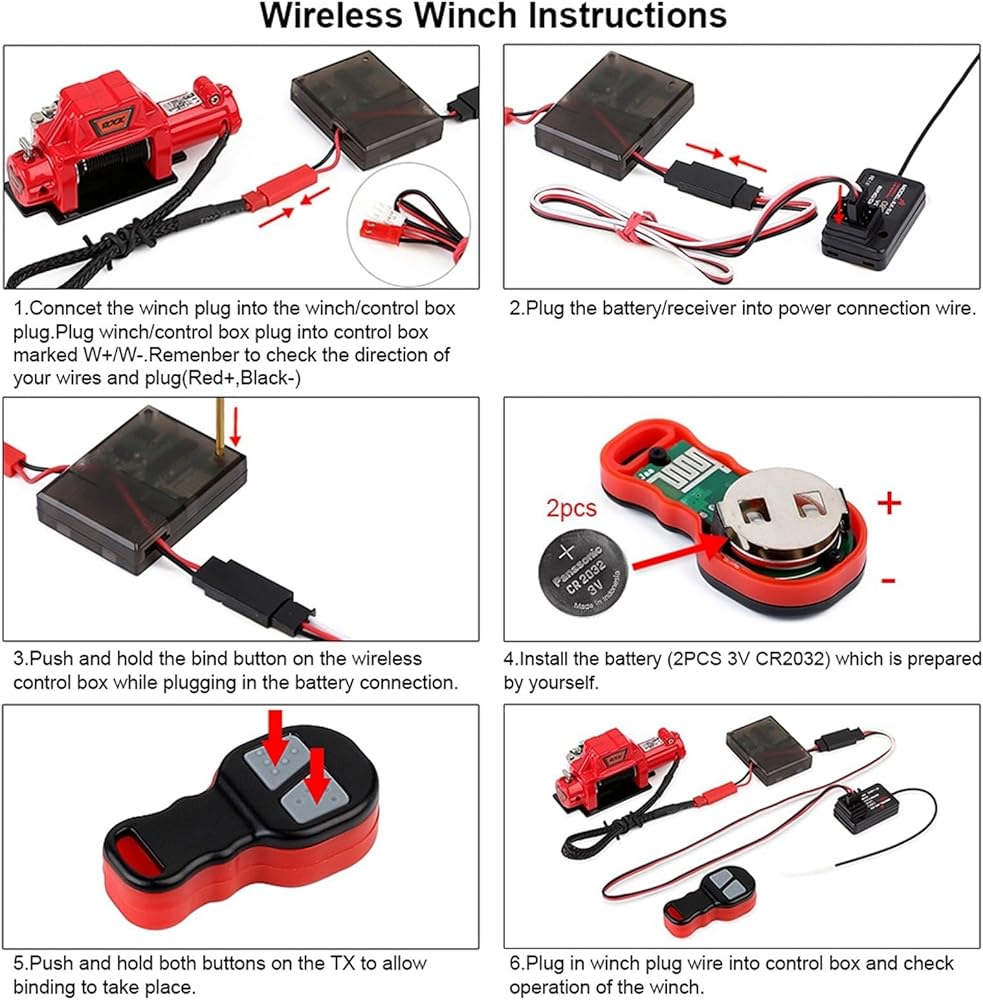 Wireless Winch Instructions

1.Conncet the winch plug into the winch/control box plug.Plug winch/control box plug into control box marked W+/W-.Remenber to check the direction of your wires and plug(Red+,Black-)

2.Plug the battery/receiver into power connection wire.

3.Push and hold the bind button on the wireless control box while plugging in the battery connection.

2pcs

Panasonic CR 2032 3V Made in Indonesia

+

-

4.Install the battery (2PCS 3V CR2032) which is prepared by yourself.

5.Push and hold both buttons on the TX to allow binding to take place.

6.Plug in winch plug wire into control box and check operation of the winch.