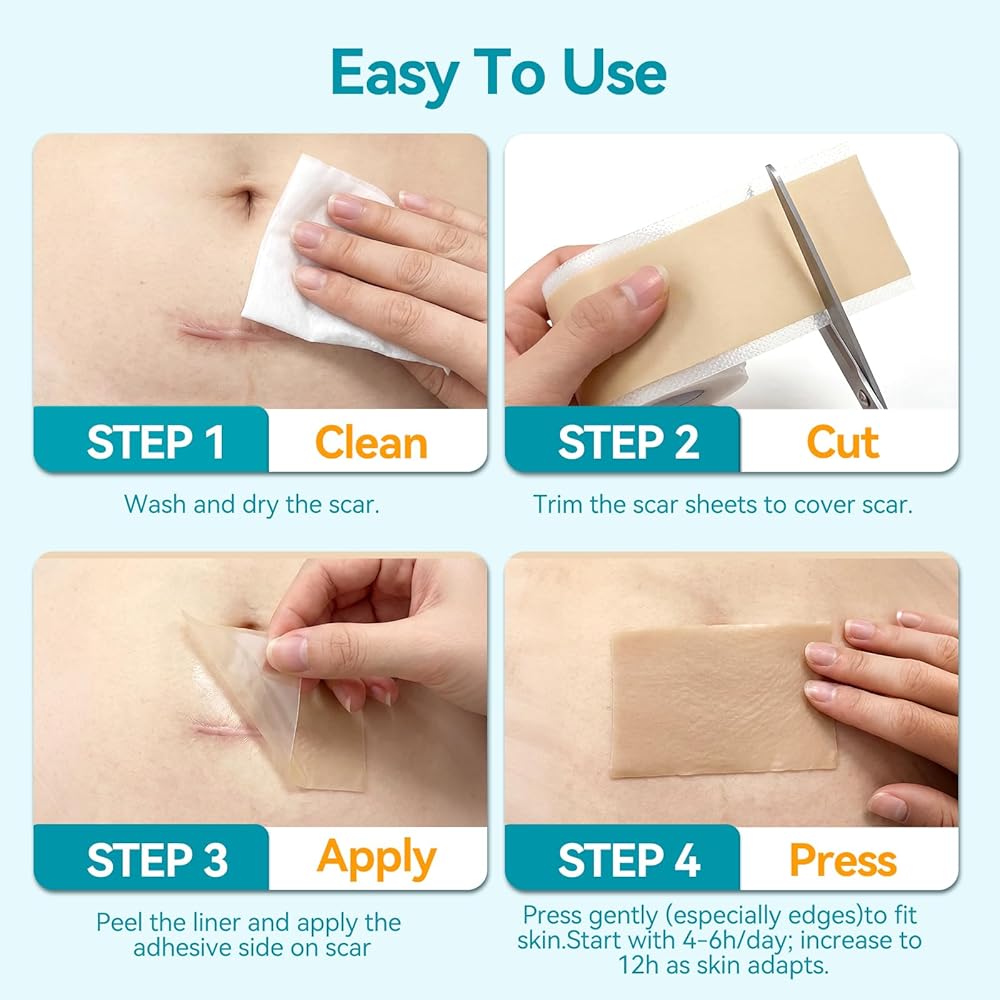 Easy To Use

STEP 1 Clean

Wash and dry the scar.

STEP 2 Cut

Trim the scar sheets to cover scar.

STEP 3 Apply

Peel the liner and apply the adhesive side on scar

STEP 4 Press

Press gently (especially edges)to fit skin.Start with 4-6h/day; increase to 12h as skin adapts.