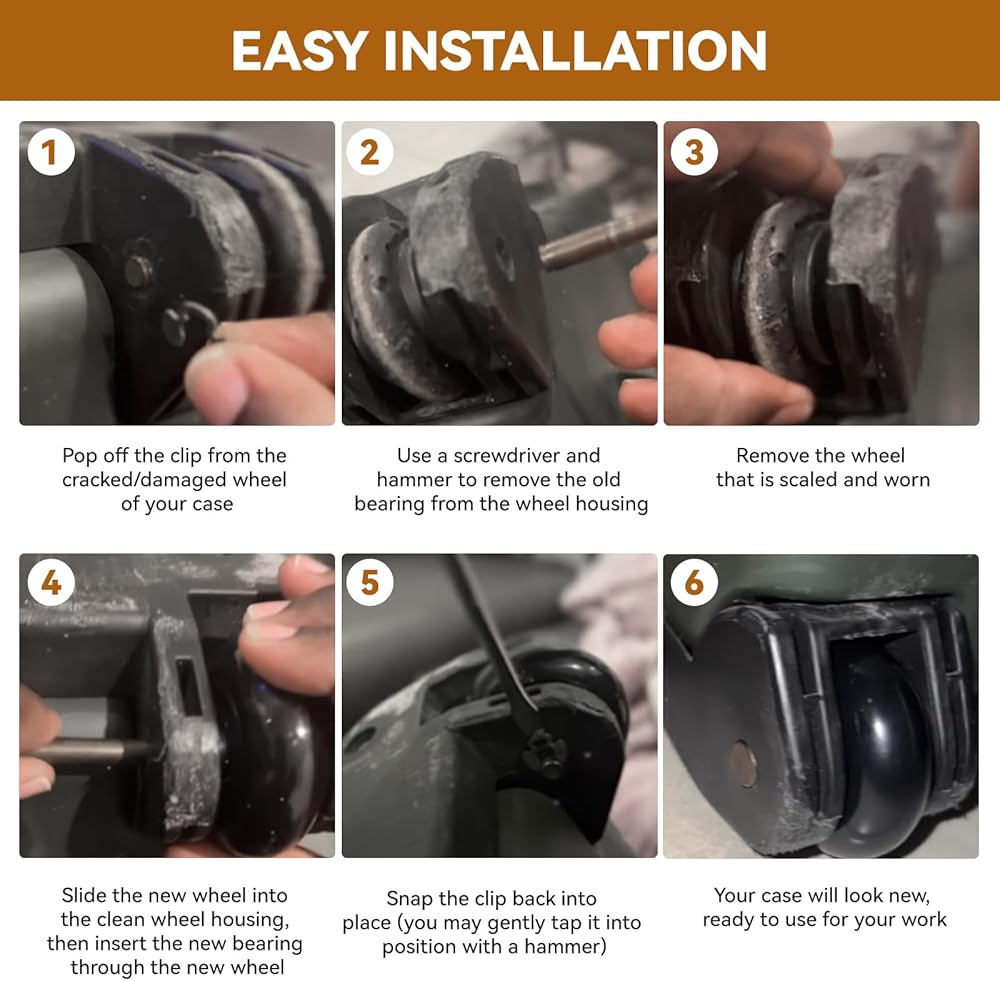 EASY INSTALLATION

1

Pop off the clip from the cracked/damaged wheel of your case

2

Use a screwdriver and hammer to remove the old bearing from the wheel housing

3

Remove the wheel that is scaled and worn

4

Slide the new wheel into the clean wheel housing, then insert the new bearing through the new wheel

5

Snap the clip back into place (you may gently tap it into position with a hammer)

6

Your case will look new, ready to use for your work