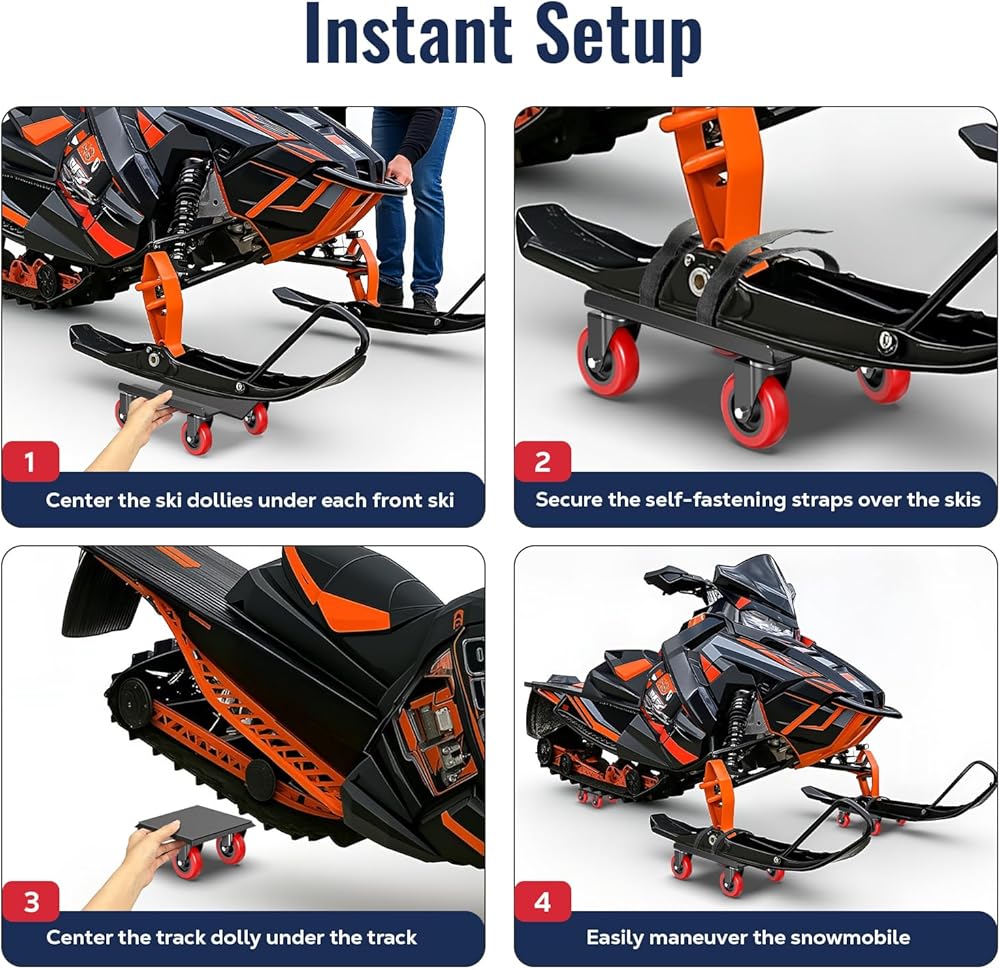 Instant Setup

1
Center the ski dollies under each front ski

2
Secure the self-fastening straps over the skis

3
Center the track dolly under the track

4
Easily maneuver the snowmobile