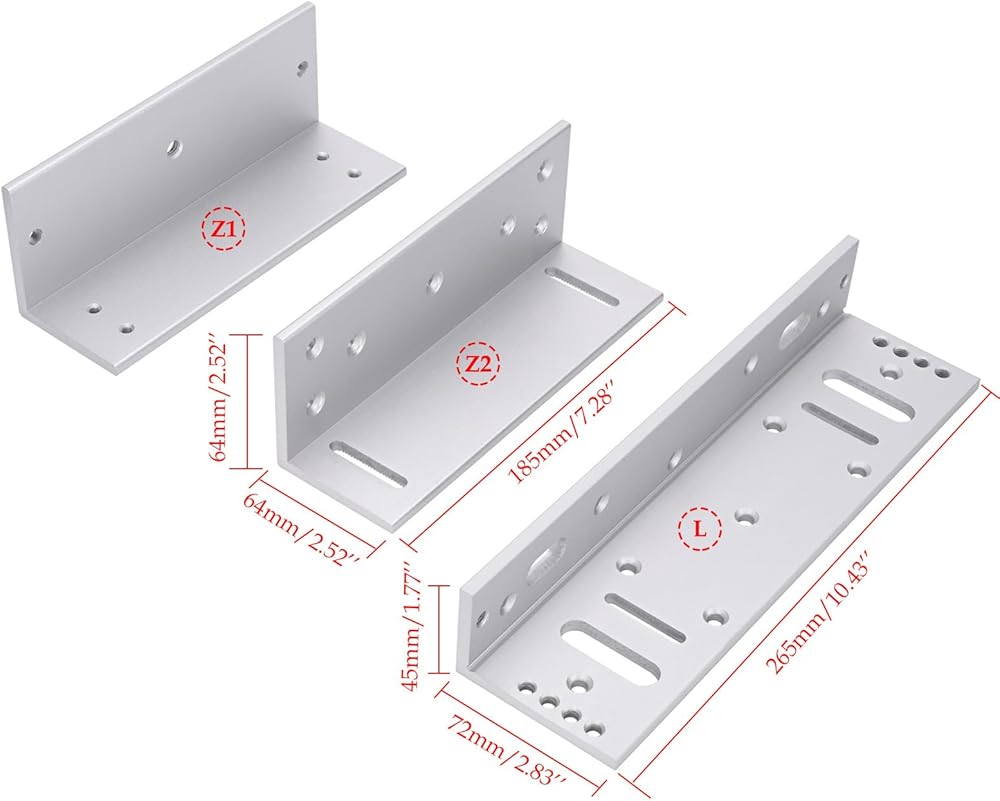 Z1

Z2

64mm/2.52″

64mm/2.52″

185mm/7.28″

L

45mm/1.77″

72mm/2.83″

265mm/10.43″