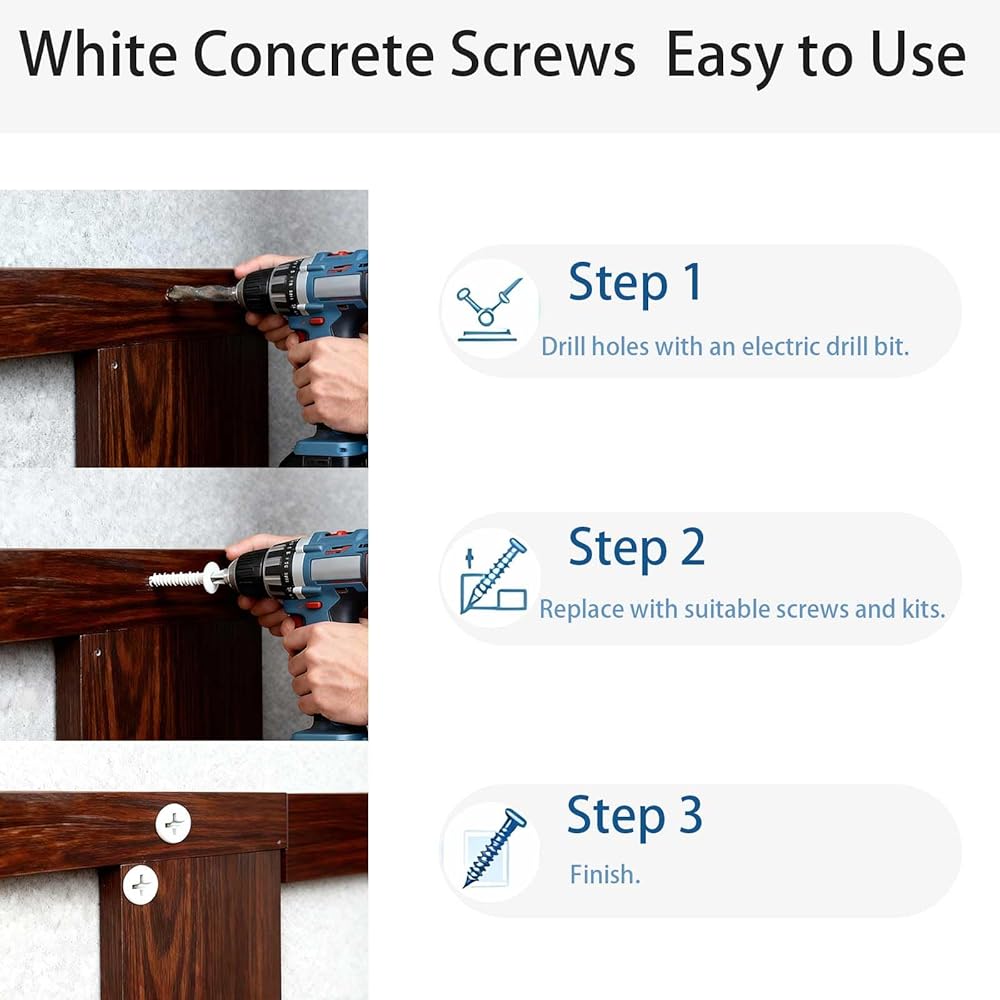 White Concrete Screws Easy to Use

Step 1
Drill holes with an electric drill bit.

Step 2
Replace with suitable screws and kits.

Step 3
Finish.